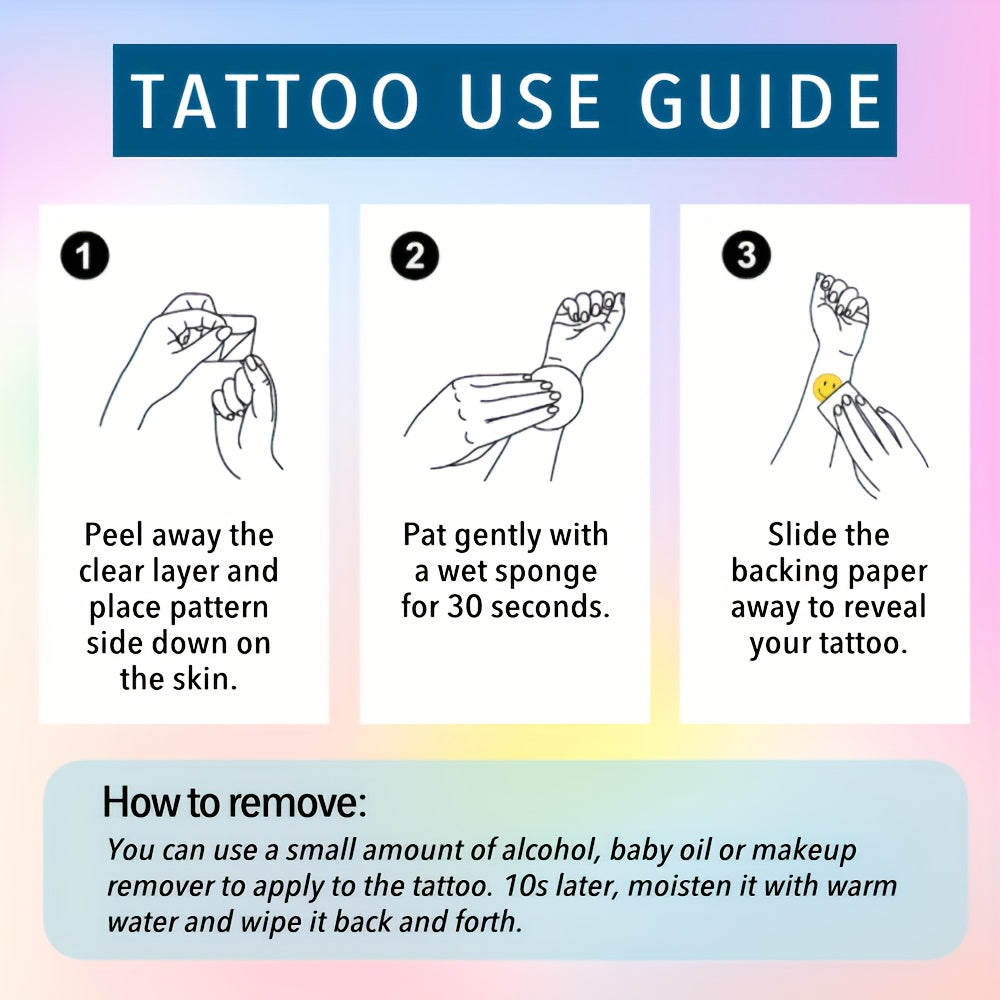 TATTOO USE GUIDE

1
Peel away the clear layer and place pattern side down on the skin.

2
Pat gently with a wet sponge for 30 seconds.

3
Slide the backing paper away to reveal your tattoo.

How to remove:
You can use a small amount of alcohol, baby oil or makeup remover to apply to the tattoo. 10s later, moisten it with warm water and wipe it back and forth.