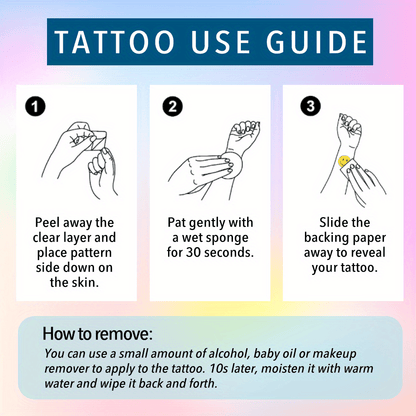 TATTOO USE GUIDE

1

Peel away the clear layer and place pattern side down on the skin.

2

Pat gently with a wet sponge for 30 seconds.

3

Slide the backing paper away to reveal your tattoo.

How to remove:

You can use a small amount of alcohol, baby oil or makeup remover to apply to the tattoo. 10s later, moisten it with warm water and wipe it back and forth.