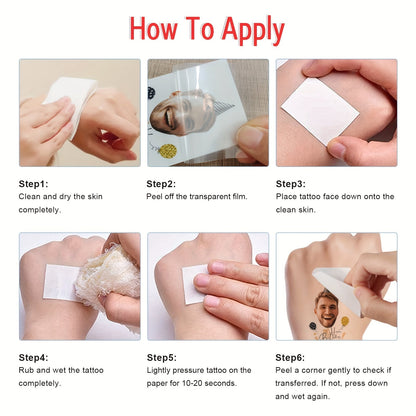 How To Apply

Step1:
Clean and dry the skin completely.

Step2:
Peel off the transparent film.

Step3:
Place tattoo face down onto the clean skin.

Step4:
Rub and wet the tattoo completely.

Step5:
Lightly pressure tattoo on the paper for 10-20 seconds.

Step6:
Peel a corner gently to check if transferred. If not, press down and wet again.