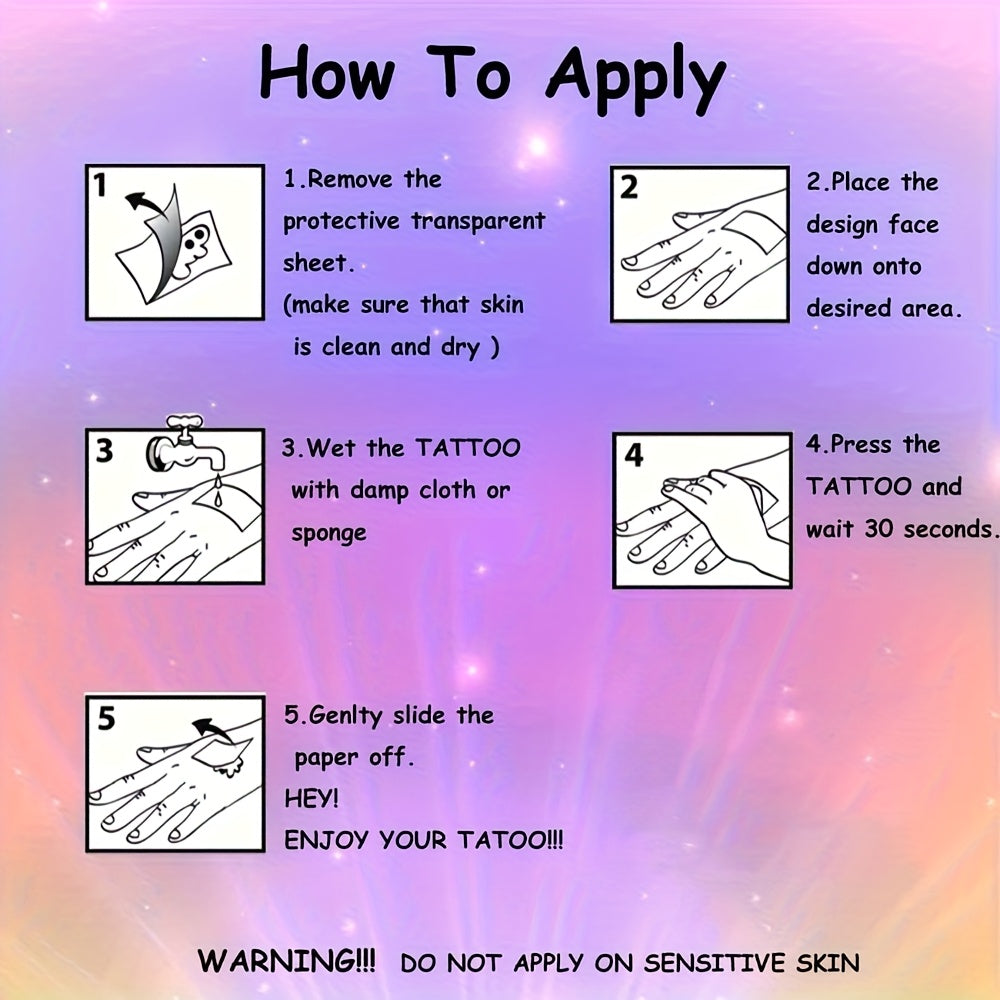 How To Apply

1

1.Remove the protective transparent sheet.
(make sure that skin is clean and dry )

2

2.Place the design face down onto desired area.

3

3.Wet the TATTOO with damp cloth or sponge

4

4.Press the TATTOO and wait 30 seconds.

5

5.Genlty slide the paper off.
HEY!
ENJOY YOUR TATOO!!!

WARNING!!! DO NOT APPLY ON SENSITIVE SKIN